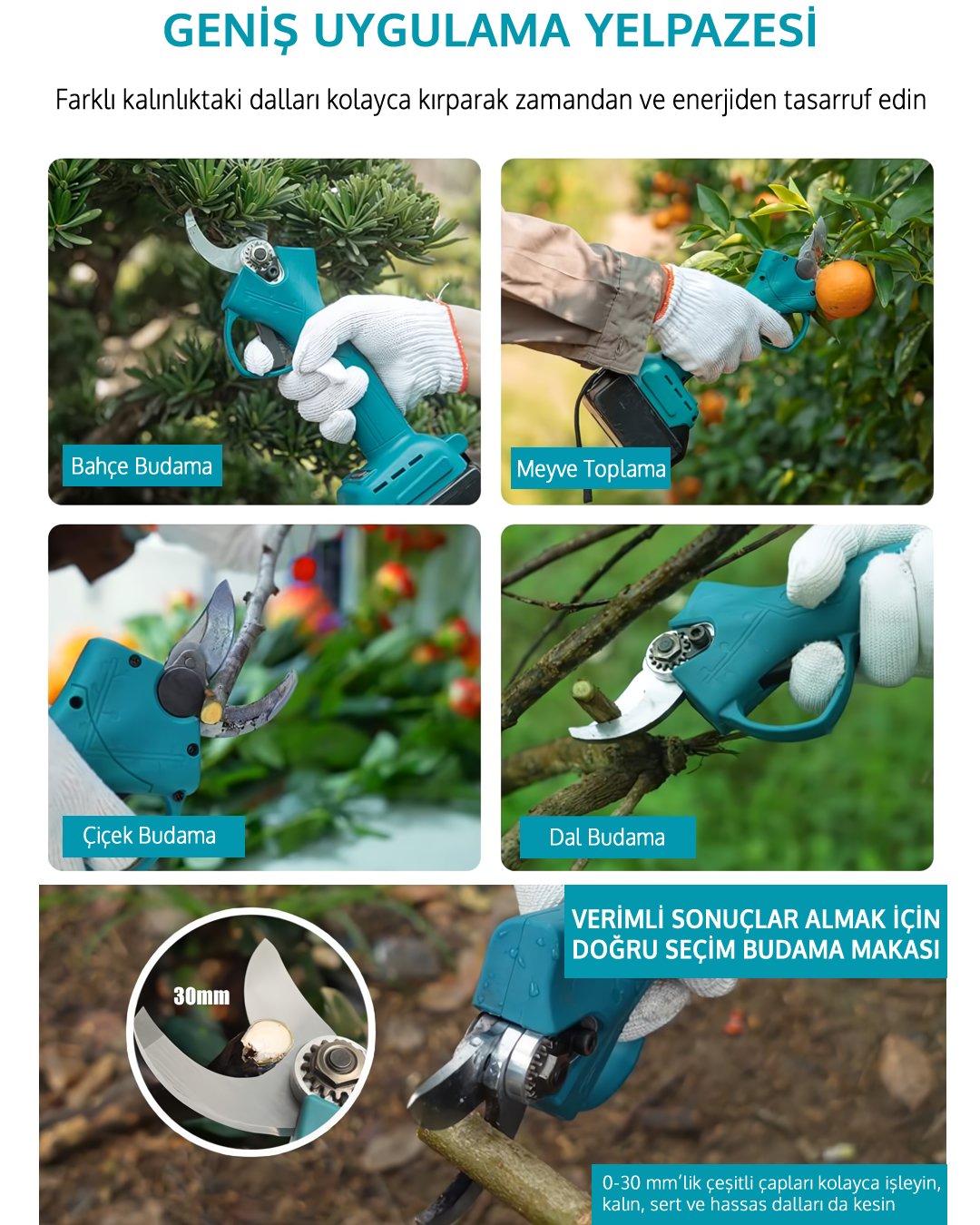 GENİŞ UYGULAMA YELPAZESİ

Farklı kalınlıktaki dalları kolayca kırparak zamandan ve enerjiden tasarruf edin

Bahçe Budama

Meyve Toplama

Çiçek Budama

Dal Budama

VERİMLİ SONUÇLAR ALMAK İÇİN DOĞRU SEÇİM BUDAMA MAKASI

30mm

0-30 mm'lik çeşitli çapları kolayca işleyin, kalın, sert ve hassas dalları da kesin