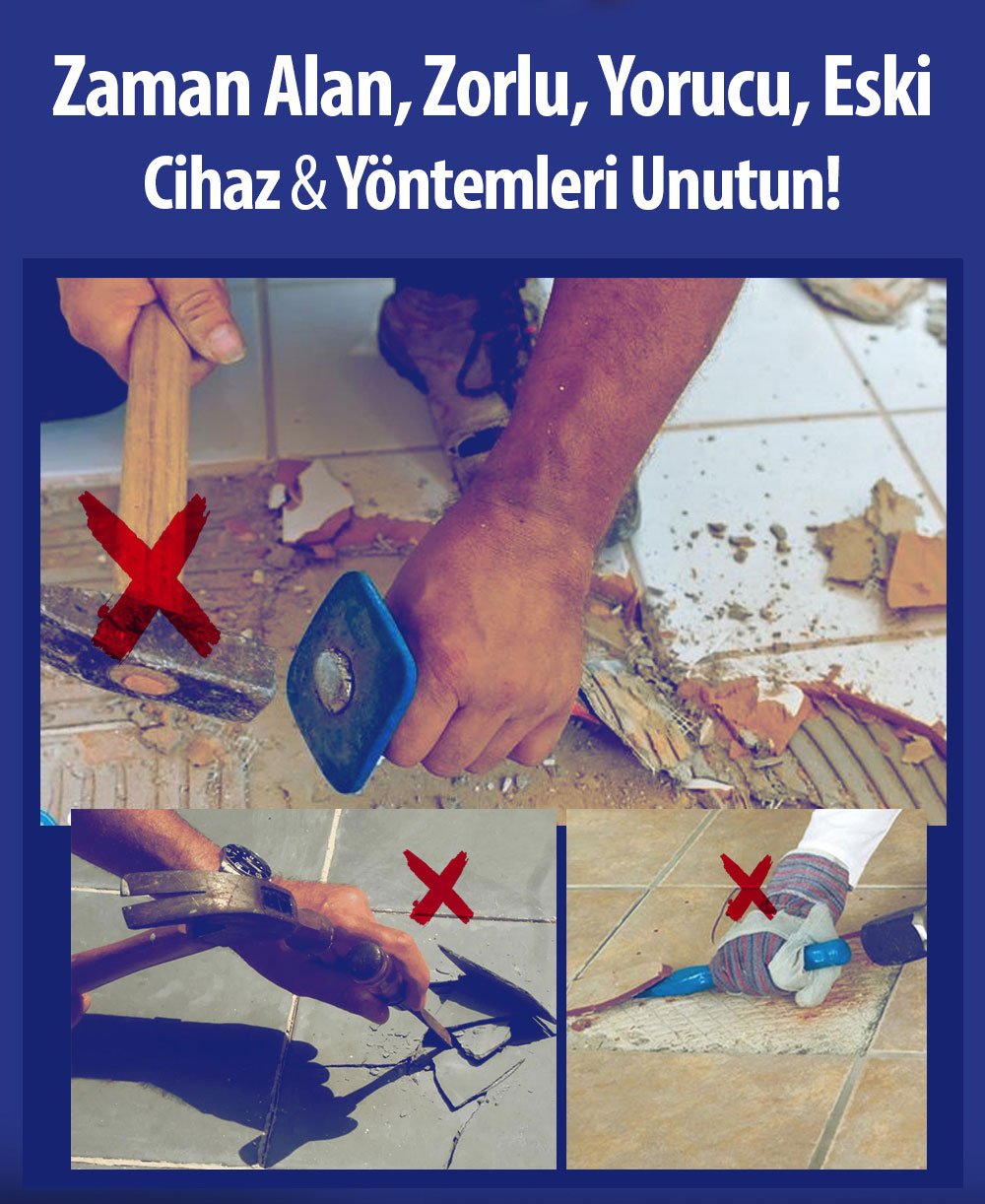 Zaman Alan, Zorlu, Yorucu, Eski
Cihaz & Yöntemleri Unutun!